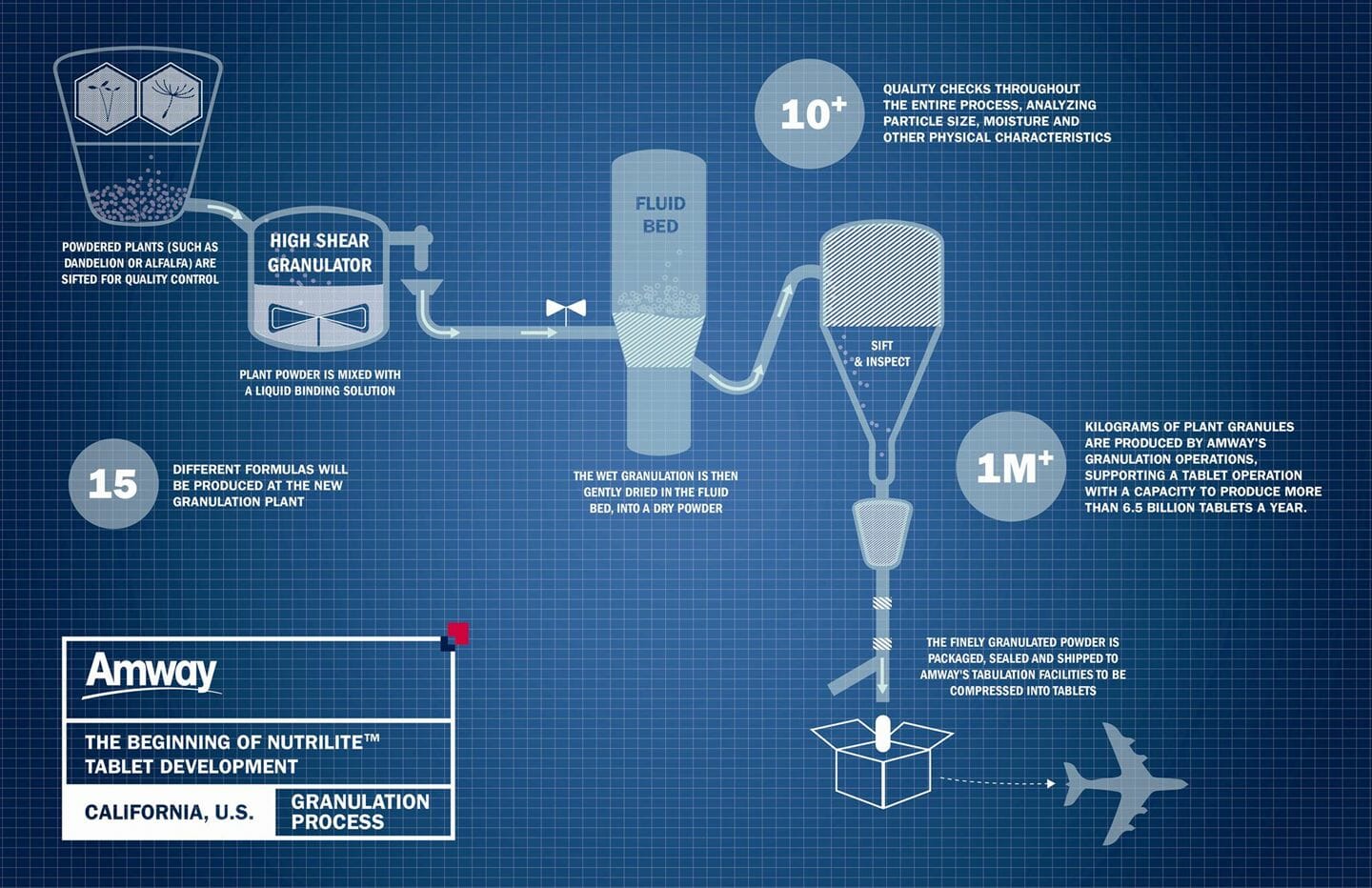 POWDERED PLANTS (SUCH AS DANDELION OR ALFALFA) ARE SIFTED FOR QUALITY CONTROL

HIGH SHEAR GRANULATOR

PLANT POWDER IS MIXED WITH A LIQUID BINDING SOLUTION

FLUID BED

THE WET GRANULATION IS THEN GENTLY DRIED IN THE FLUID BED, INTO A DRY POWDER

$10^+$

QUALITY CHECKS THROUGHOUT THE ENTIRE PROCESS, ANALYZING PARTICLE SIZE, MOISTURE AND OTHER PHYSICAL CHARACTERISTICS

SIFT & INSPECT

$1M^+$

KILOGRAMS OF PLANT GRANULES ARE PRODUCED BY AMWAY'S GRANULATION OPERATIONS, SUPPORTING A TABLET OPERATION WITH A CAPACITY TO PRODUCE MORE THAN 6.5 BILLION TABLETS A YEAR.

15

DIFFERENT FORMULAS WILL BE PRODUCED AT THE NEW GRANULATION PLANT

THE FINELY GRANULATED POWDER IS PACKAGED, SEALED AND SHIPPED TO AMWAY'S TABULATION FACILITIES TO BE COMPRESSED INTO TABLETS

Amway

THE BEGINNING OF NUTRILITE™ TABLET DEVELOPMENT

CALIFORNIA, U.S.

GRANULATION PROCESS